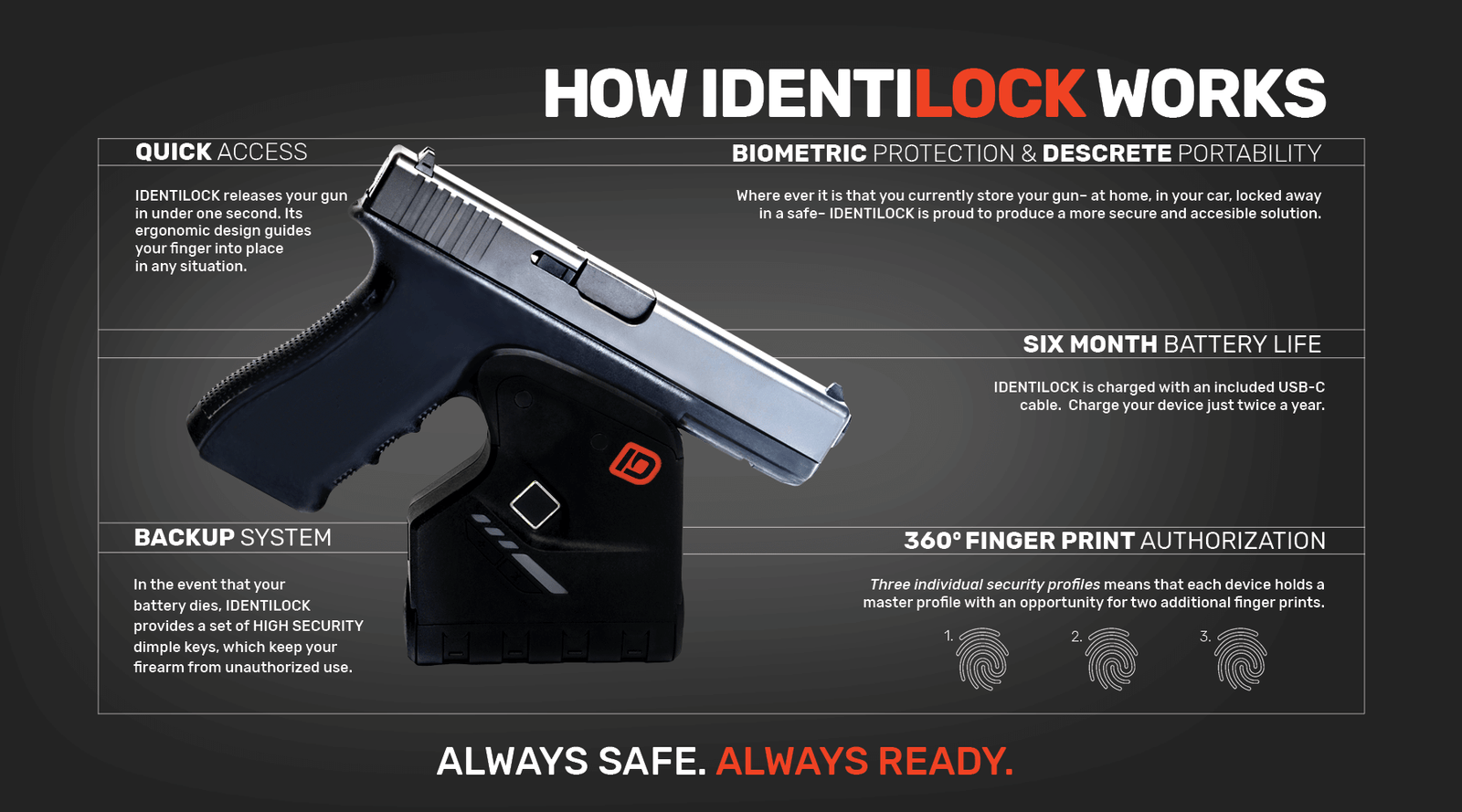 HOW IDENTILOCK WORKS

QUICK ACCESS

IDENTILOCK releases your gun in under one second. Its ergonomic design guides your finger into place in any situation.

BIOMETRIC PROTECTION & DESCRETE PORTABILITY

Where ever it is that you currently store your gun- at home, in your car, locked away in a safe- IDENTILOCK is proud to produce a more secure and accesible solution.

SIX MONTH BATTERY LIFE

IDENTILOCK is charged with an included USB-C cable. Charge your device just twice a year.

BACKUP SYSTEM

In the event that your battery dies, IDENTILOCK provides a set of HIGH SECURITY dimple keys, which keep your firearm from unauthorized use.

360° FINGER PRINT AUTHORIZATION

Three individual security profiles means that each device holds a master profile with an opportunity for two additional finger prints.

1. 2. 3.

ALWAYS SAFE. ALWAYS READY.